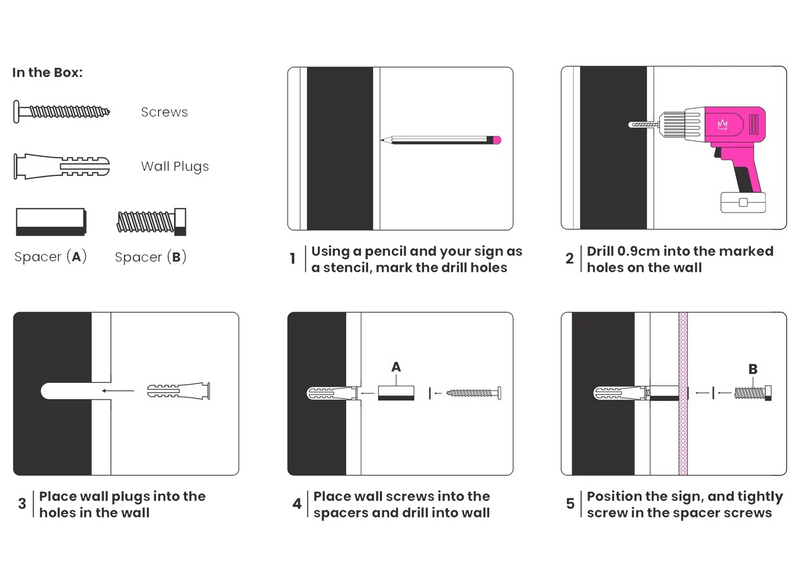 In the Box:

Screws

Wall Plugs

Spacer (A)

Spacer (B)

1 Using a pencil and your sign as a stencil, mark the drill holes

2 Drill 0.9cm into the marked holes on the wall

3 Place wall plugs into the holes in the wall

A

4 Place wall screws into the spacers and drill into wall

B

5 Position the sign, and tightly screw in the spacer screws